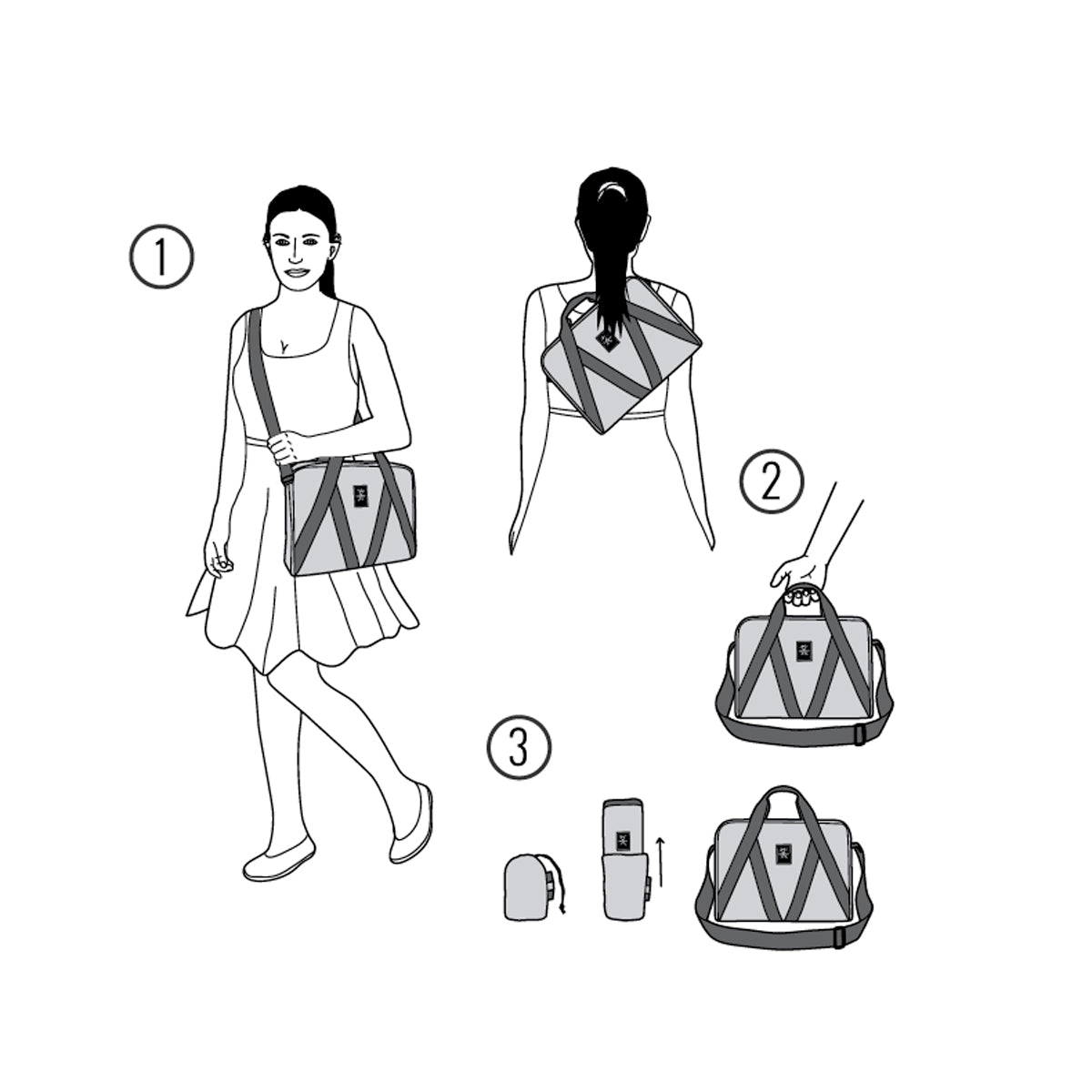 1

2

3